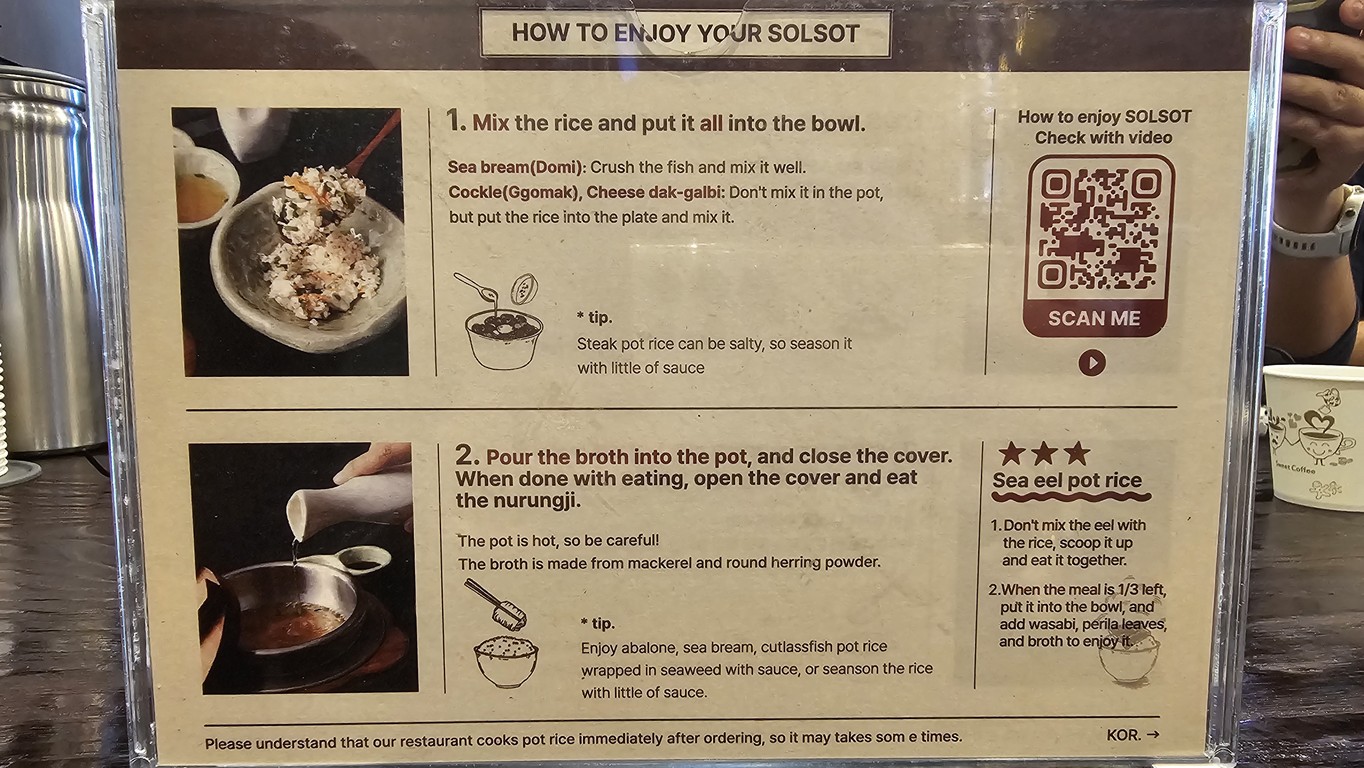 HOW TO ENJOY YOUR SOLSOT

1. Mix the rice and put it all into the bowl.

Sea bream(Domi): Crush the fish and mix it well.
Cockle(Ggomak), Cheese dak-galbi: Don't mix it in the pot, but put the rice into the plate and mix it.

* tip.
Steak pot rice can be salty, so season it with little of sauce

How to enjoy SOLSOT
Check with video

SCAN ME

2. Pour the broth into the pot, and close the cover. When done with eating, open the cover and eat the nurungji.

The pot is hot, so be careful!
The broth is made from mackerel and round herring powder.

* tip.
Enjoy abalone, sea bream, cutlassfish pot rice wrapped in seaweed with sauce, or seanson the rice with little of sauce.

★★★
Sea eel pot rice

1. Don't mix the eel with the rice, scoop it up and eat it together.

2. When the meal is 1/3 left, put it into the bowl, and add wasabi, perila leaves, and broth to enjoy it.

Please understand that our restaurant cooks pot rice immediately after ordering, so it may takes som e times.

KOR. →

Sweet Coffee