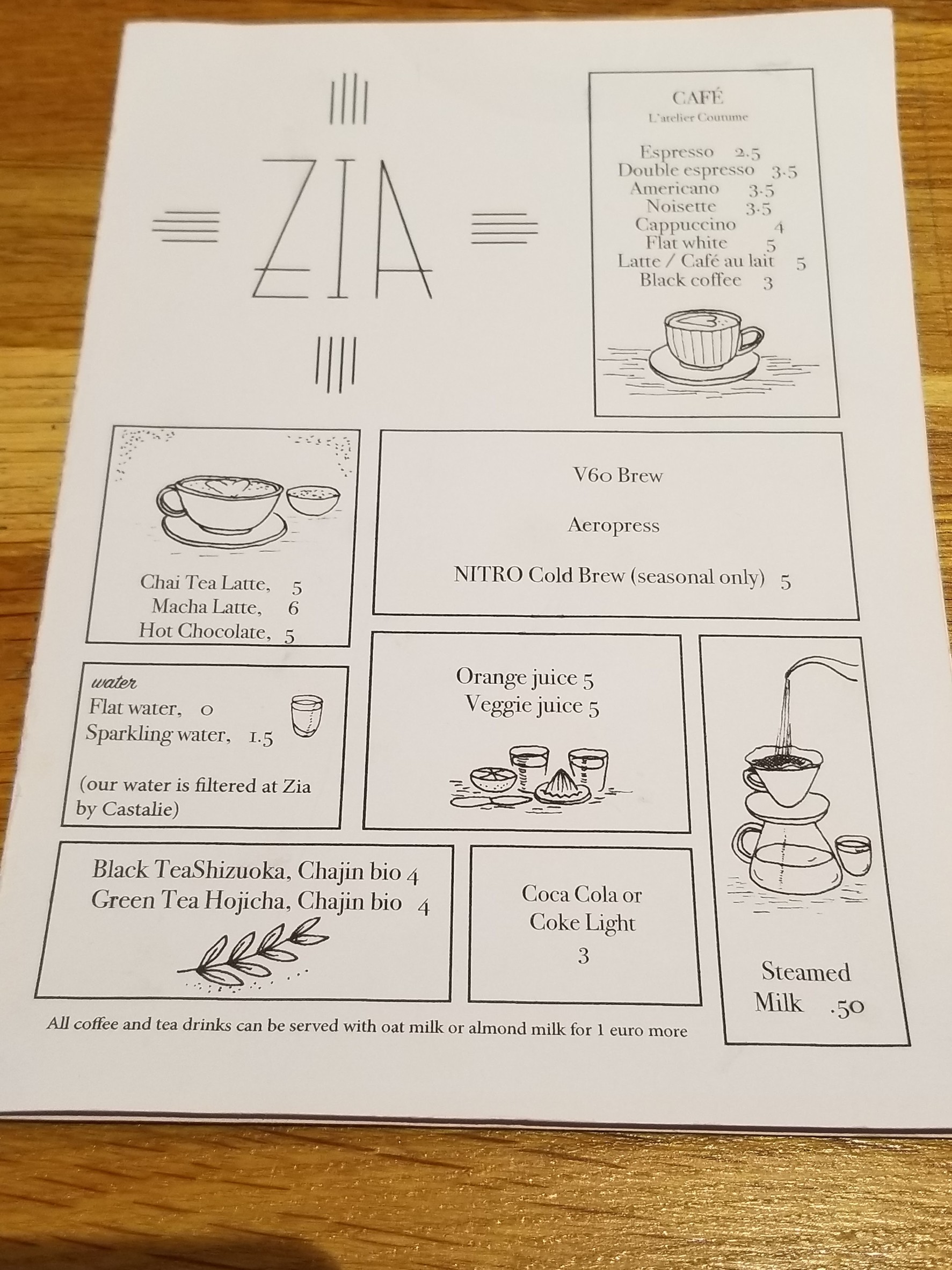 ZIA

CAFÉ
L'atelier Coutume

Espresso 2.5
Double espresso 3.5
Americano 3.5
Noisette 3.5
Cappuccino 4
Flat white 5
Latte / Café au lait 5
Black coffee 3

Chai Tea Latte, 5
Macha Latte, 6
Hot Chocolate, 5

V60 Brew

Aeropress

NITRO Cold Brew (seasonal only) 5

water
Flat water, 0
Sparkling water, 1.5

(our water is filtered at Zia by Castalie)

Orange juice 5
Veggie juice 5

Black TeaShizuoka, Chajin bio 4
Green Tea Hojicha, Chajin bio 4

Coca Cola or Coke Light
3

Steamed Milk .50

All coffee and tea drinks can be served with oat milk or almond milk for 1 euro more