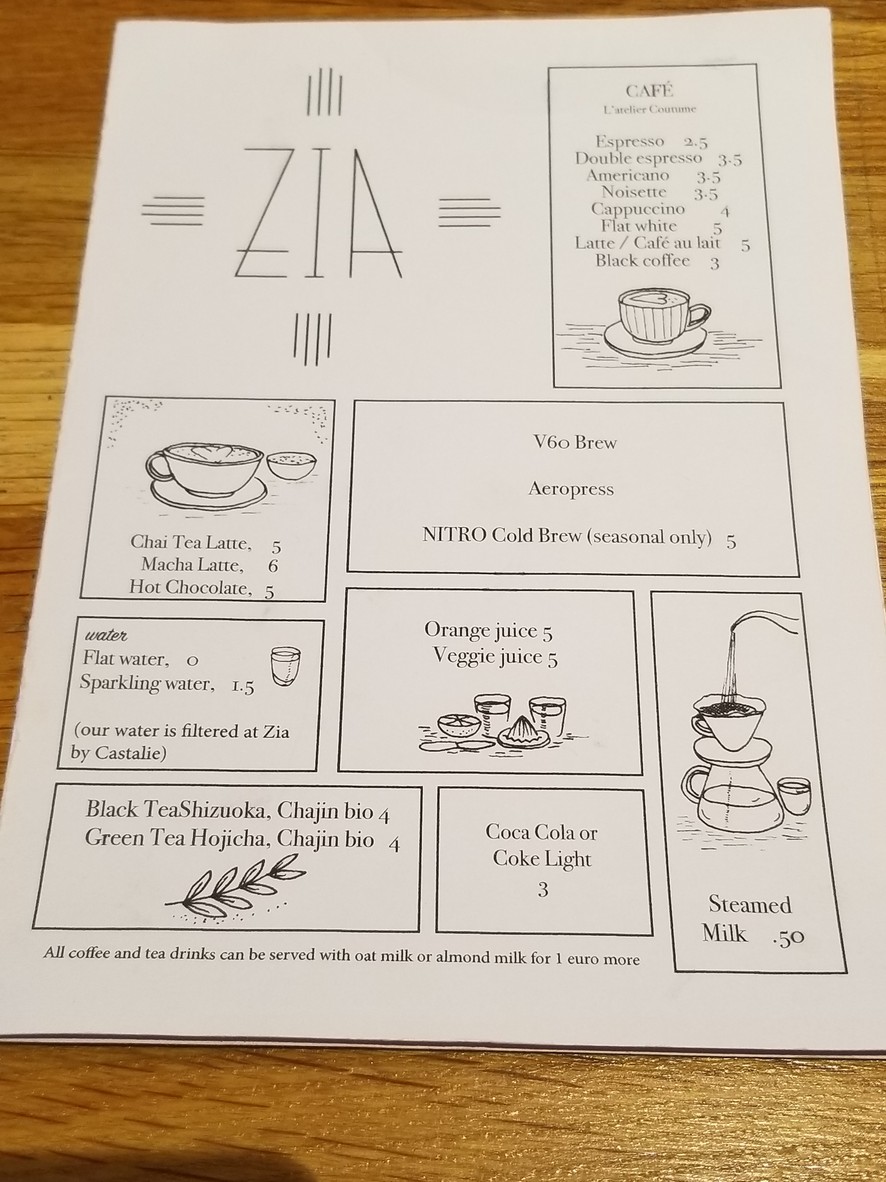 ZIA

CAFÉ
L'atelier Coutume

Espresso 2.5
Double espresso 3.5
Americano 3.5
Noisette 3.5
Cappuccino 4
Flat white 5
Latte / Café au lait 5
Black coffee 3

Chai Tea Latte, 5
Macha Latte, 6
Hot Chocolate, 5

V60 Brew

Aeropress

NITRO Cold Brew (seasonal only) 5

water
Flat water, 0
Sparkling water, 1.5

(our water is filtered at Zia by Castalie)

Orange juice 5
Veggie juice 5

Black TeaShizuoka, Chajin bio 4
Green Tea Hojicha, Chajin bio 4

Coca Cola or Coke Light
3

Steamed Milk .50

All coffee and tea drinks can be served with oat milk or almond milk for 1 euro more